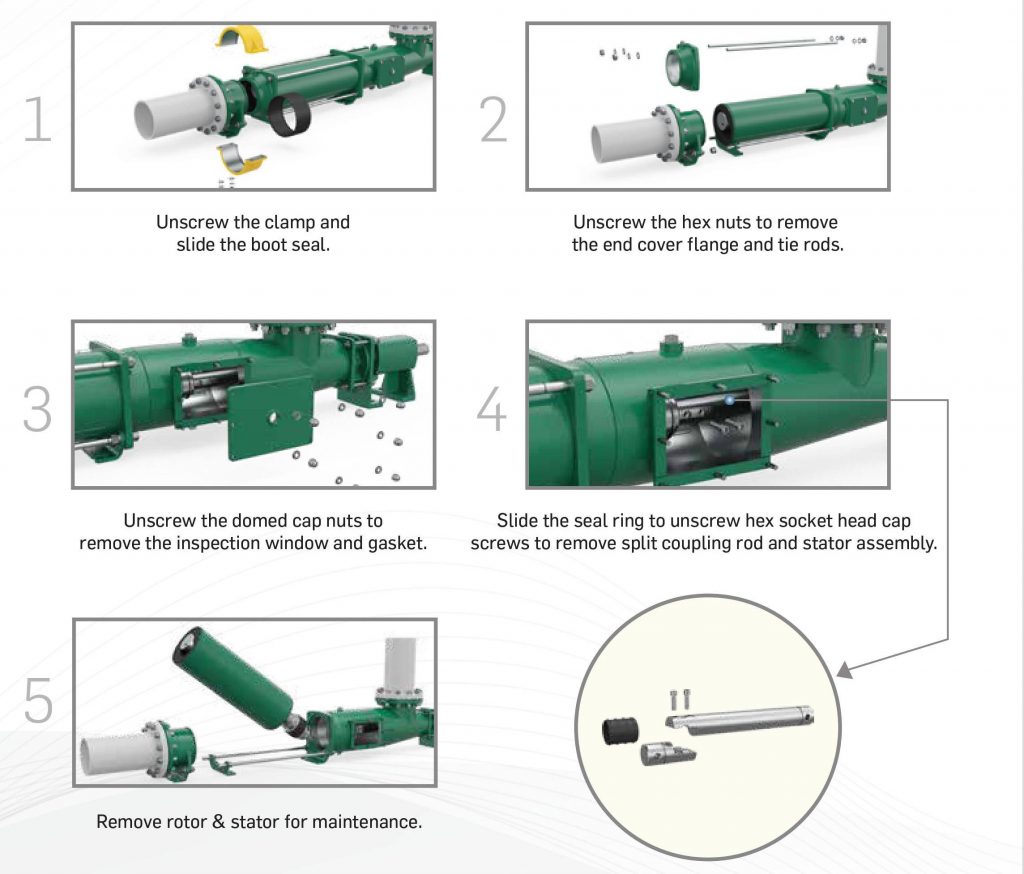 1

Unscrew the clamp and slide the boot seal.

2

Unscrew the hex nuts to remove the end cover flange and tie rods.

3

Unscrew the domed cap nuts to remove the inspection window and gasket.

4

Slide the seal ring to unscrew hex socket head cap screws to remove split coupling rod and stator assembly.

5

Remove rotor & stator for maintenance.